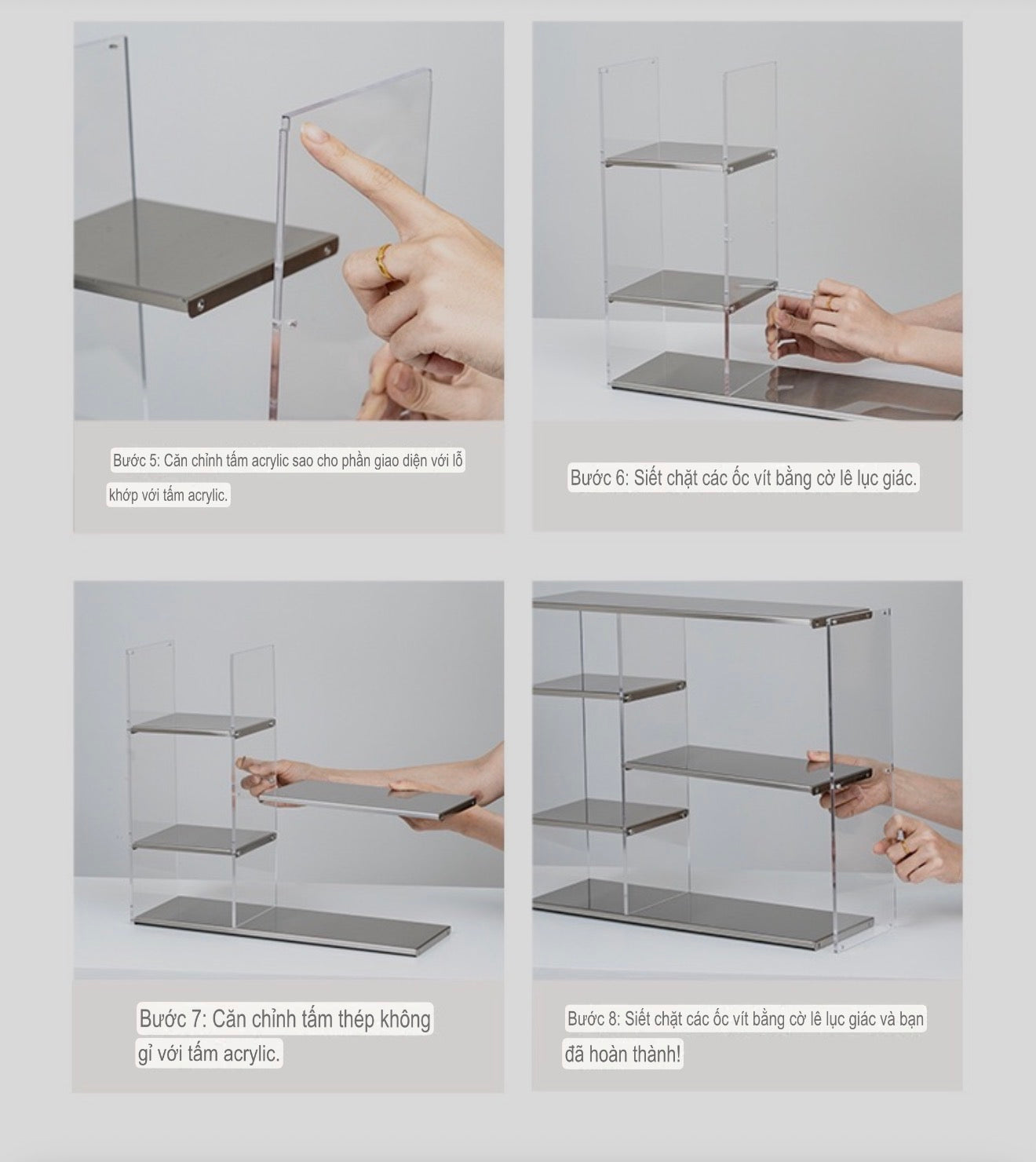 Bước 5: Căn chỉnh tấm acrylic sao cho phần giao diện với lỗ khớp với tấm acrylic.

Bước 6: Siết chặt các ốc vít bằng cờ lê lục giác.

Bước 7: Căn chỉnh tấm thép không gỉ với tấm acrylic.

Bước 8: Siết chặt các ốc vít bằng cờ lê lục giác và bạn đã hoàn thành!